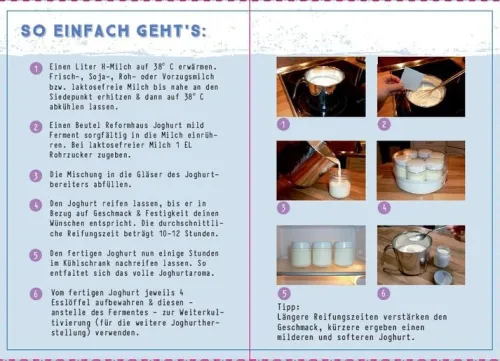 SO EINFACH GEHT'S:

1 Einen Liter H-Milch auf 38° C erwärmen. Frisch-, Soja-, Roh- oder Vorzugsmilch bzw. laktosefreie Milch bis nahe an den Siedepunkt erhitzen & dann auf 38° C abkühlen lassen.

2 Einen Beutel Reformhaus Joghurt mild Ferment sorgfältig in die Milch einrühren. Bei laktosefreier Milch 1 EL Rohrzucker zugeben.

3 Die Mischung in die Gläser des Joghurtbereiters abfüllen.

4 Den Joghurt reifen lassen, bis er in Bezug auf Geschmack & Festigkeit deinen Wünschen entspricht. Die durchschnittliche Reifungszeit beträgt 10-12 Stunden.

5 Den fertigen Joghurt nun einige Stunden im Kühlschrank nachreifen lassen. So entfaltet sich das volle Joghurtaroma.

6 Vom fertigen Joghurt jeweils 4 Esslöffel aufbewahren & diesen - anstelle des Fermentes - zur Weiterkultivierung (für die weitere Joghurtherstellung) verwenden.

1
2
3
4
5
6

Tipp:
Längere Reifungszeiten verstärken den Geschmack, kürzere ergeben einen milderen und softeren Joghurt.